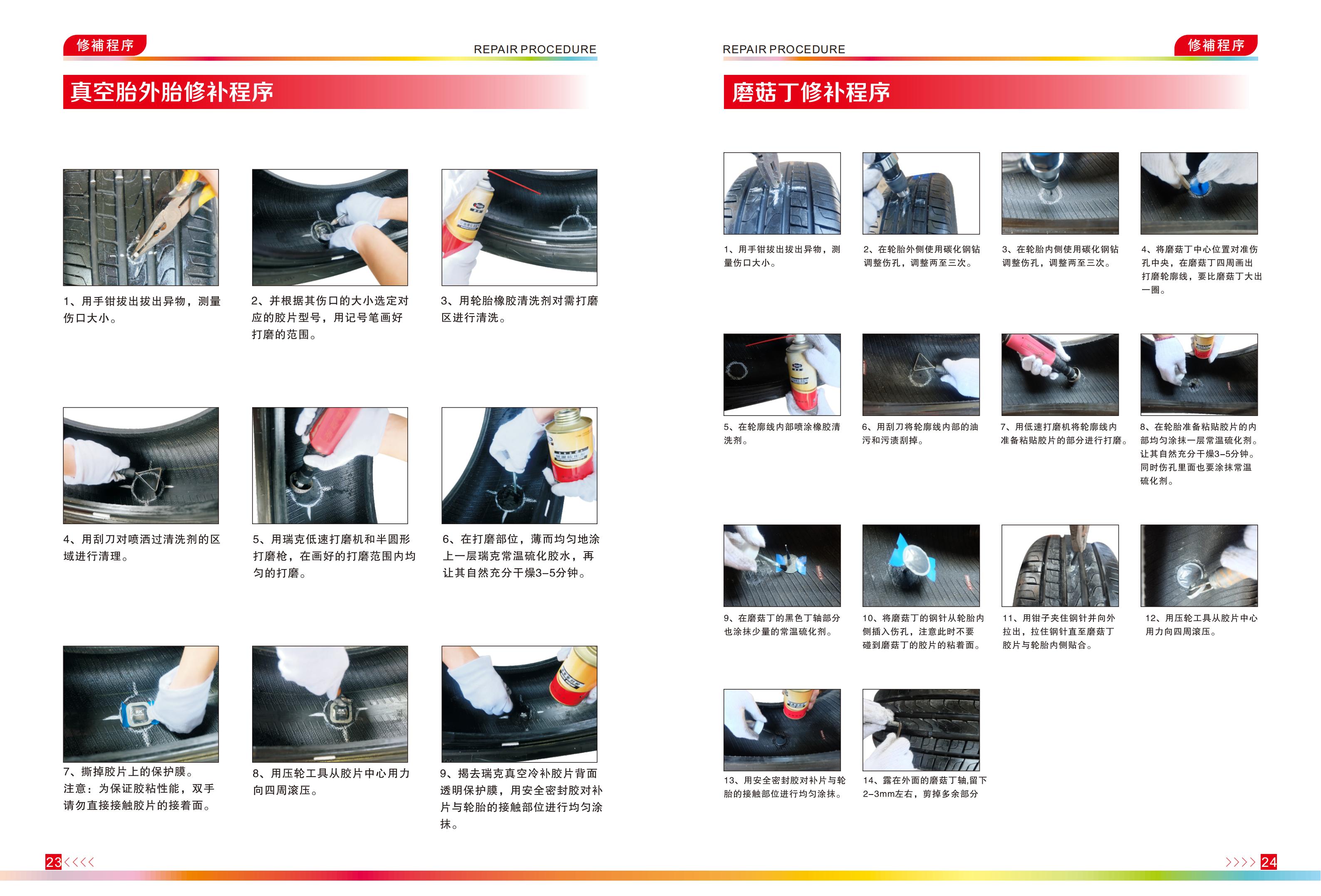 修補程序

REPAIR PROCEDURE

真空胎外胎修补程序

1、用手钳拔出拔出异物，测量伤口大小。

2、并根据其伤口的大小选定对应的胶片型号，用记号笔画好打磨的范围。

3、用轮胎橡胶清洗剂对需打磨区进行清洗。

4、用刮刀对喷洒过清洗剂的区域进行清理。

5、用瑞克低速打磨机和半圆形打磨枪，在画好的打磨范围内均匀的打磨。

6、在打磨部位，薄而均匀地涂上一层瑞克常温硫化胶水，再让其自然充分干燥3-5分钟。

7、撕掉胶片上的保护膜。
注意：为保证胶粘性能，双手请勿直接接触胶片的接着面。

8、用压轮工具从胶片中心用力向四周滚压。

9、揭去瑞克真空冷补胶片背面透明保护膜，用安全密封胶对补片与轮胎的接触部位进行均匀涂抹。

23<<<<

REPAIR PROCEDURE

修補程序

磨菇丁修补程序

1、用手钳拔出拔出异物，测量伤口大小。

2、在轮胎外侧使用碳化钢钻调整伤孔，调整两至三次。

3、在轮胎内侧使用碳化钢钻调整伤孔，调整两至三次。

4、将磨菇丁中心位置对准伤孔中央，在磨菇丁四周画出打磨轮廓线，要比磨菇丁大出一圈。

5、在轮廓线内部喷涂橡胶清洗剂。

6、用刮刀将轮廓线内部的油污和污渍刮掉。

7、用低速打磨机将轮廓线内准备粘贴胶片的部分进行打磨。

8、在轮胎准备粘贴胶片的内部均匀涂抹一层常温硫化剂。让其自然充分干燥3-5分钟。同时伤孔里面也要涂抹常温硫化剂。

9、在磨菇丁的黑色丁轴部分也涂抹少量的常温硫化剂。

10、将磨菇丁的钢针从轮胎内侧插入伤孔，注意此时不要碰到磨菇丁的胶片的粘着面。

11、用钳子夹住钢针并向外拉出，拉住钢针直至磨菇丁胶片与轮胎内侧贴合。

12、用压轮工具从胶片中心用力向四周滚压。

13、用安全密封胶对补片与轮胎的接触部位进行均匀涂抹。

14、露在外面的磨菇丁轴,留下2-3mm左右，剪掉多余部分

>>>>24