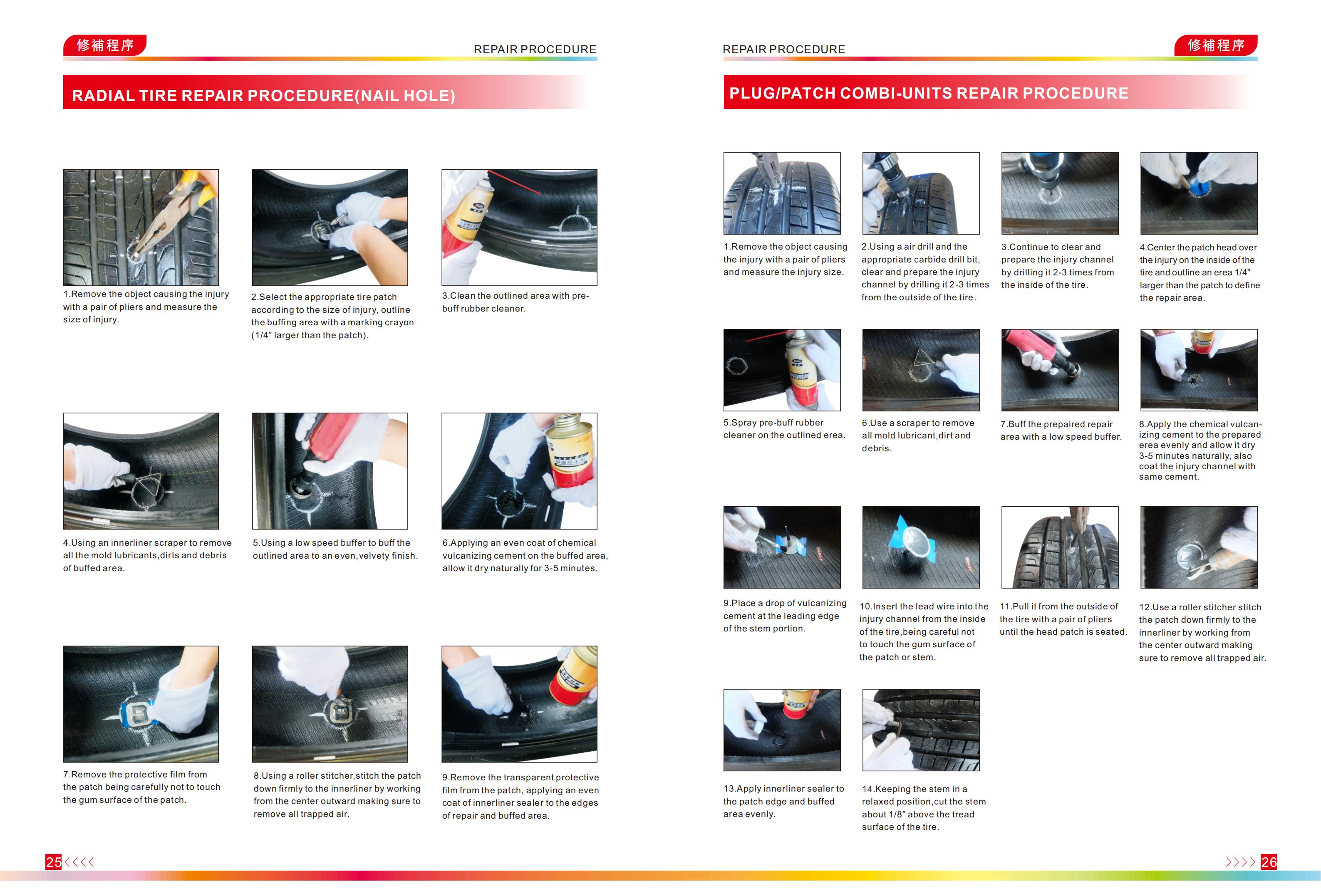 修補程序

REPAIR PROCEDURE

RADIAL TIRE REPAIR PROCEDURE(NAIL HOLE)

1.Remove the object causing the injury with a pair of pliers and measure the size of injury.

2.Select the appropriate tire patch according to the size of injury, outline the buffing area with a marking crayon (1/4" larger than the patch).

3.Clean the outlined area with pre-buff rubber cleaner.

4.Using an innerliner scraper to remove all the mold lubricants,dirts and debris of buffed area.

5.Using a low speed buffer to buff the outlined area to an even,velvety finish.

6.Applying an even coat of chemical vulcanizing cement on the buffed area, allow it dry naturally for 3-5 minutes.

7.Remove the protective film from the patch being carefully not to touch the gum surface of the patch.

8.Using a roller stitcher,stitch the patch down firmly to the innerliner by working from the center outward making sure to remove all trapped air.

9.Remove the transparent protective film from the patch, applying an even coat of innerliner sealer to the edges of repair and buffed area.

25<<<<

REPAIR PROCEDURE

修補程序

PLUG/PATCH COMBI-UNITS REPAIR PROCEDURE

1.Remove the object causing the injury with a pair of pliers and measure the injury size.

2.Using a air drill and the appropriate carbide drill bit, clear and prepare the injury channel by drilling it 2-3 times from the outside of the tire.

3.Continue to clear and prepare the injury channel by drilling it 2-3 times from the inside of the tire.

4.Center the patch head over the injury on the inside of the tire and outline an erea 1/4" larger than the patch to define the repair area.

5.Spray pre-buff rubber cleaner on the outlined erea.

6.Use a scraper to remove all mold lubricant,dirt and debris.

7.Buff the prepaired repair area with a low speed buffer.

8.Apply the chemical vulcanizing cement to the prepared erea evenly and allow it dry 3-5 minutes naturally, also coat the injury channel with same cement.

9.Place a drop of vulcanizing cement at the leading edge of the stem portion.

10.Insert the lead wire into the injury channel from the inside of the tire,being careful not to touch the gum surface of the patch or stem.

11.Pull it from the outside of the tire with a pair of pliers until the head patch is seated.

12.Use a roller stitcher stitch the patch down firmly to the innerliner by working from the center outward making sure to remove all trapped air.

13.Apply innerliner sealer to the patch edge and buffed area evenly.

14.Keeping the stem in a relaxed position,cut the stem about 1/8" above the tread surface of the tire.

>>>>26